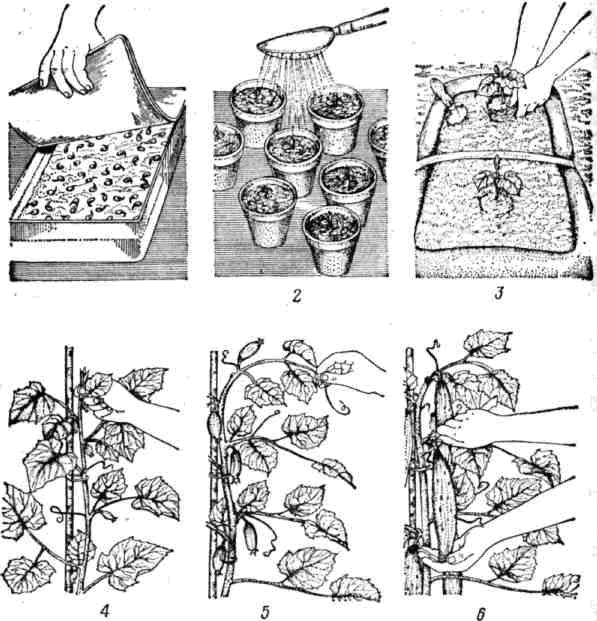 2
3
4
5
6